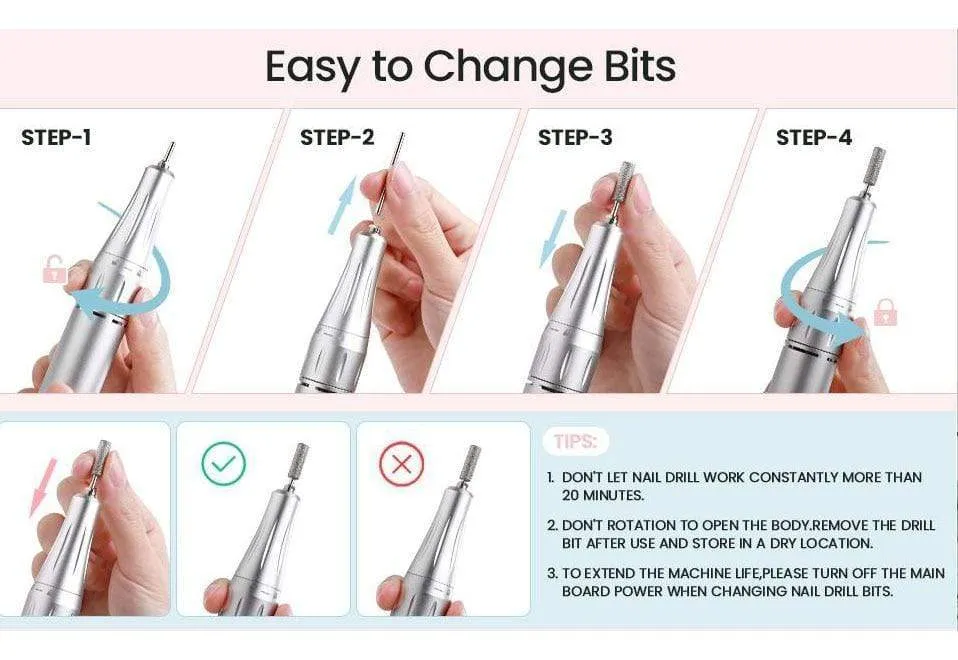 Easy to Change Bits

STEP-1

STEP-2

STEP-3

STEP-4

TIPS:

1. DON'T LET NAIL DRILL WORK CONSTANTLY MORE THAN 20 MINUTES.

2. DON'T ROTATION TO OPEN THE BODY.REMOVE THE DRILL BIT AFTER USE AND STORE IN A DRY LOCATION.

3. TO EXTEND THE MACHINE LIFE,PLEASE TURN OFF THE MAIN BOARD POWER WHEN CHANGING NAIL DRILL BITS.